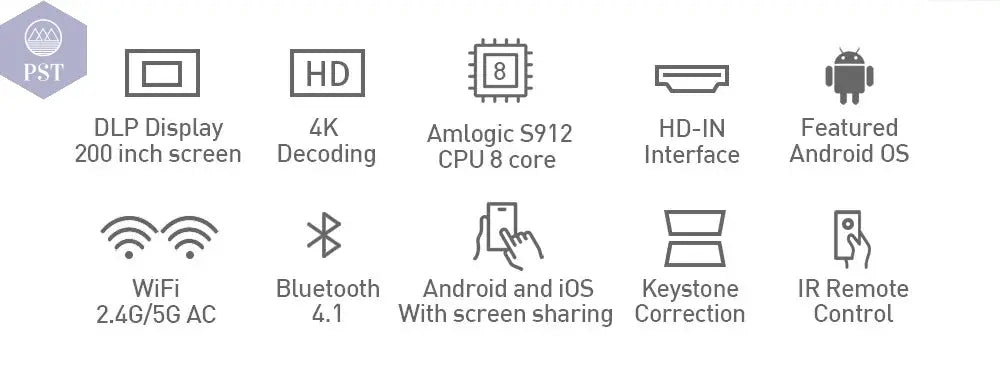 PST

HD

8

DLP Display
200 inch screen

4K
Decoding

Amlogic S912
CPU 8 core

HD-IN
Interface

Featured
Android OS

WiFi
2.4G/5G AC

Bluetooth
4.1

Android and iOS
With screen sharing

Keystone
Correction

IR Remote
Control