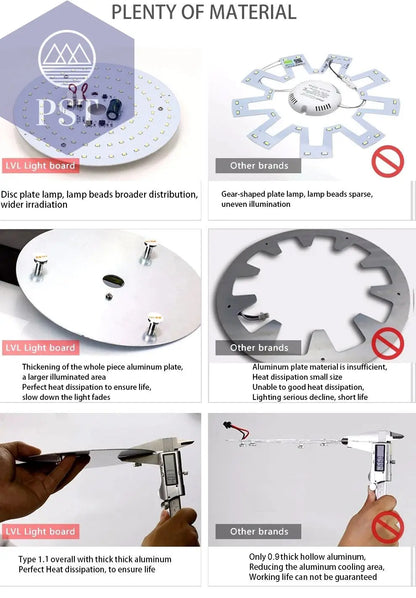 PLENTY OF MATERIAL

PST

LVL Light board

Disc plate lamp, lamp beads broader distribution, wider irradiation

Other brands

Gear-shaped plate lamp, lamp beads sparse, uneven illumination

LVL Light board

Thickening of the whole piece aluminum plate, a larger illuminated area
Perfect heat dissipation to ensure life, slow down the light fades

Other brands

Aluminum plate material is insufficient, Heat dissipation small size
Unable to good heat dissipation, Lighting serious decline, short life

LVL Light board

Type 1.1 overall with thick thick aluminum
Perfect Heat dissipation, to ensure life

Other brands

Only 0.9 thick hollow aluminum, Reducing the aluminum cooling area, Working life can not be guaranteed